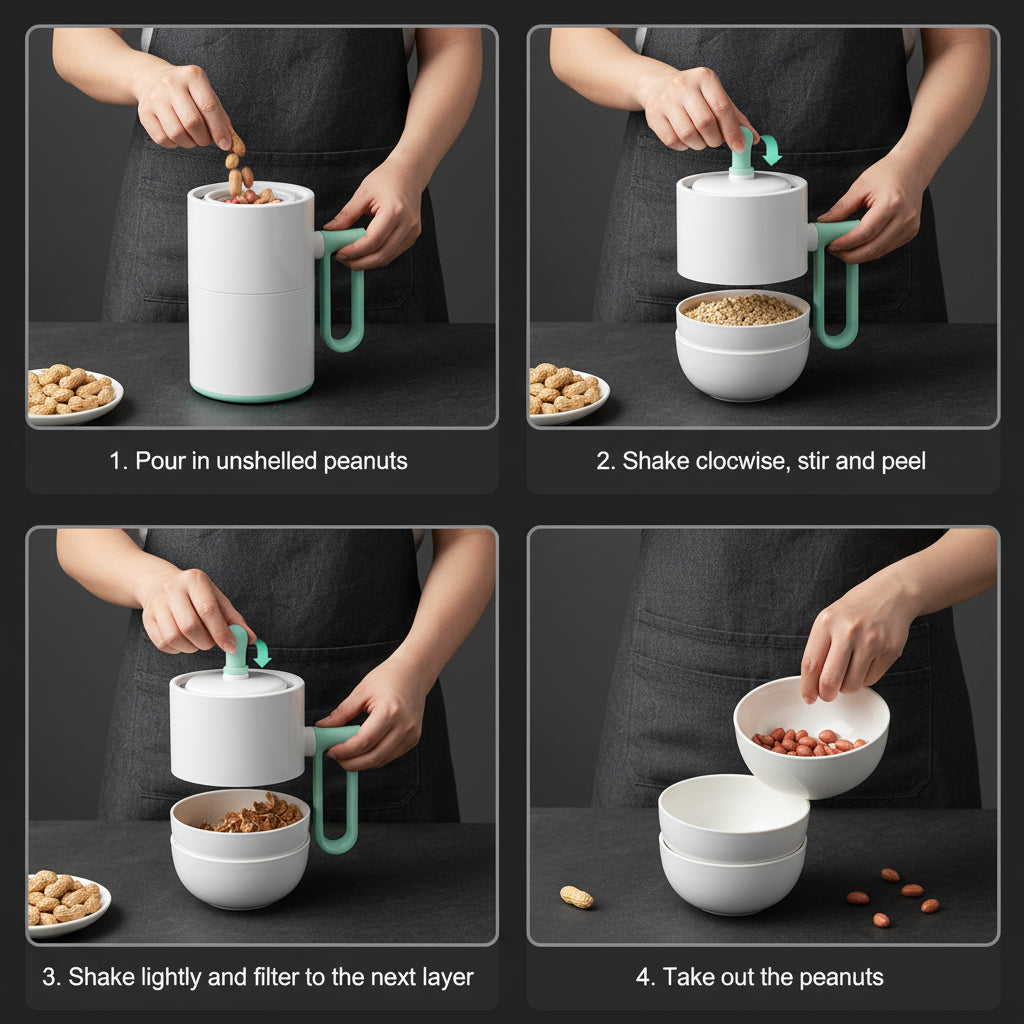 1. Pour in unshelled peanuts

2. Shake clocwise, stir and peel

3. Shake lightly and filter to the next layer

4. Take out the peanuts